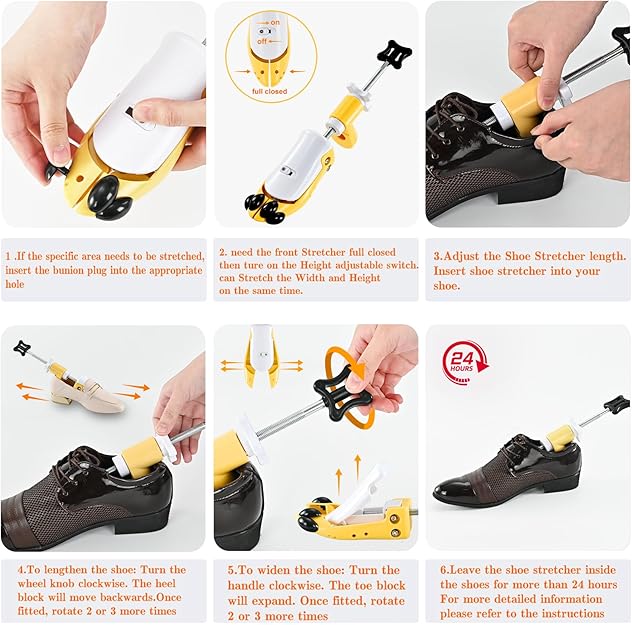 on
off
full closed

1 .If the specific area needs to be stretched, insert the bunion plug into the appropriate hole

2. need the front Stretcher full closed then ture on the Height adjustable switch. can Stretch the Width and Height on the same time.

3.Adjust the Shoe Stretcher length. Insert shoe stretcher into your shoe.

24 HOURS

4.To lengthen the shoe: Turn the wheel knob clockwise. The heel block will move backwards.Once fitted, rotate 2 or 3 more times

5.To widen the shoe: Turn the handle clockwise. The toe block will expand. Once fitted, rotate 2 or 3 more times

6.Leave the shoe stretcher inside the shoes for more than 24 hours For more detailed information please refer to the instructions