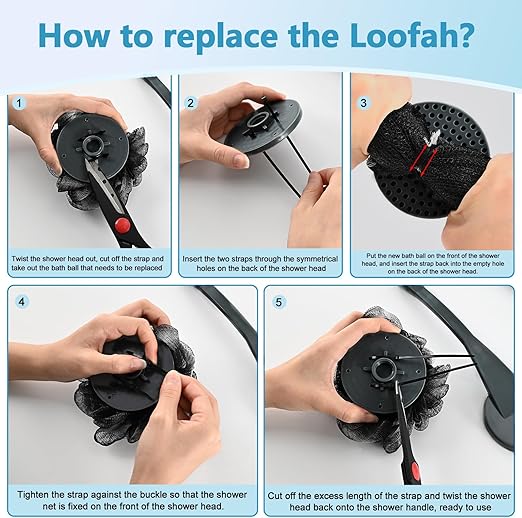 How to replace the Loofah?

1

Twist the shower head out, cut off the strap and take out the bath ball that needs to be replaced

2

Insert the two straps through the symmetrical holes on the back of the shower head

3

Put the new bath ball on the front of the shower head, and insert the strap back into the empty hole on the back of the shower head.

4

Tighten the strap against the buckle so that the shower net is fixed on the front of the shower head.

5

Cut off the excess length of the strap and twist the shower head back onto the shower handle, ready to use